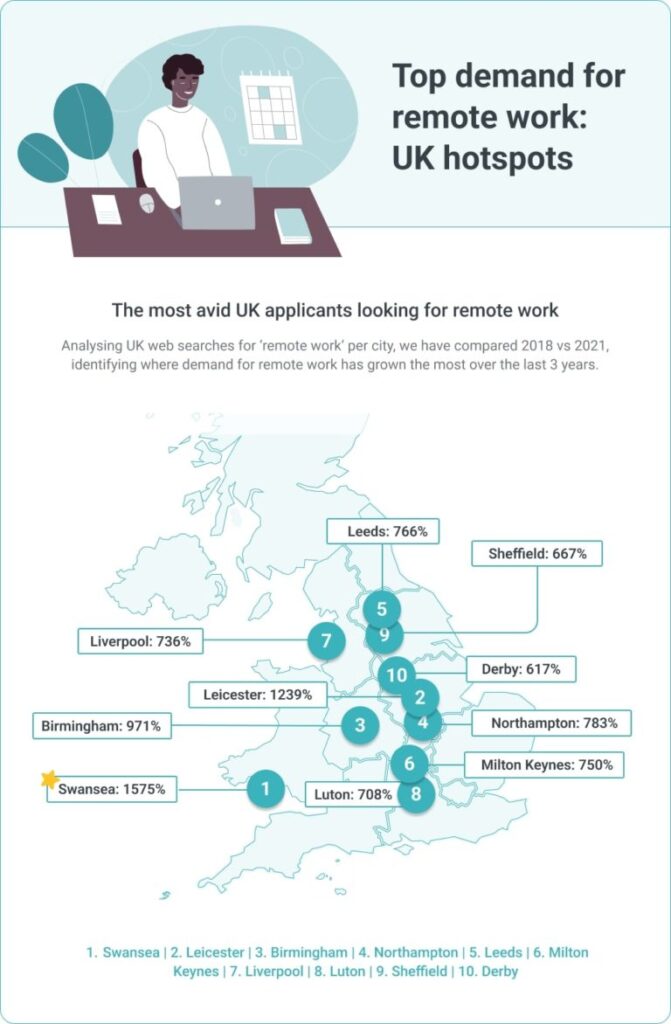 Top demand for remote work: UK hotspots

The most avid UK applicants looking for remote work

Analysing UK web searches for 'remote work' per city, we have compared 2018 vs 2021, identifying where demand for remote work has grown the most over the last 3 years.

Leeds: 766%

Sheffield: 667%

5

9

Liverpool: 736%

7

10

Derby: 617%

Leicester: 1239%

2

Birmingham: 971%

3

4

Northampton: 783%

6

Milton Keynes: 750%

Swansea: 1575%

1

Luton: 708%

8

1. Swansea | 2. Leicester | 3. Birmingham | 4. Northampton | 5. Leeds | 6. Milton Keynes | 7. Liverpool | 8. Luton | 9. Sheffield | 10. Derby