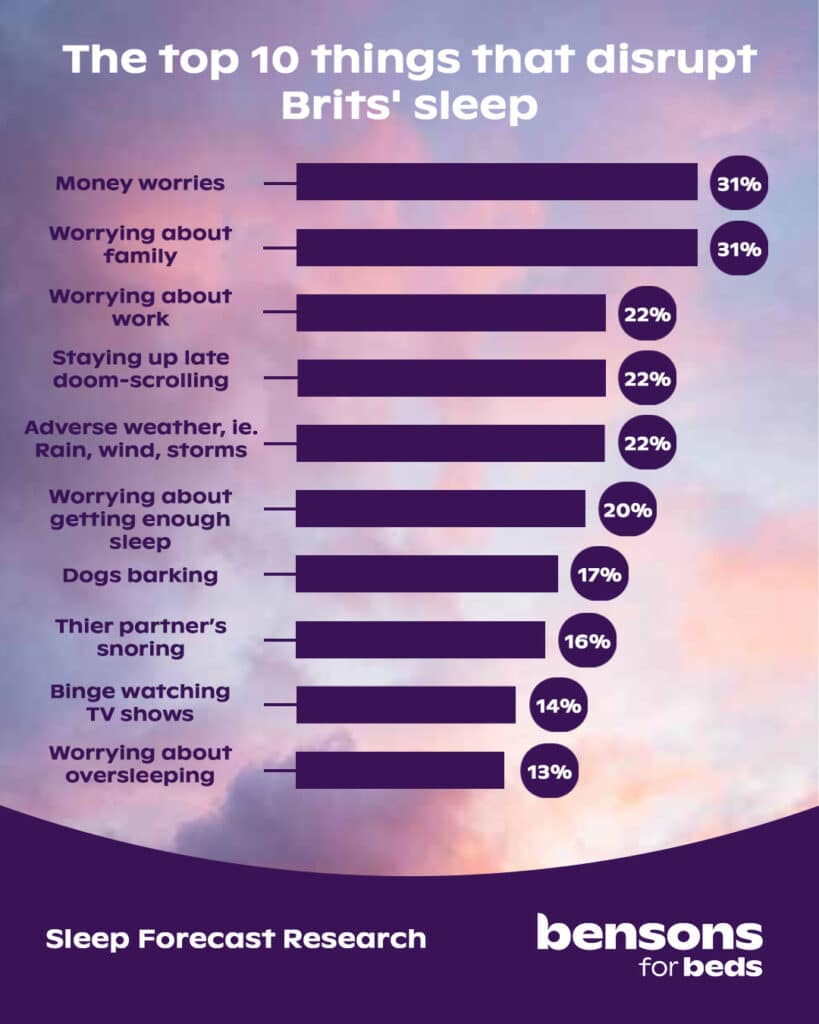 The top 10 things that disrupt Brits' sleep

Money worries 31%

Worrying about family 31%

Worrying about work 22%

Staying up late doom-scrolling 22%

Adverse weather, ie. Rain, wind, storms 22%

Worrying about getting enough sleep 20%

Dogs barking 17%

Thier partner's snoring 16%

Binge watching TV shows 14%

Worrying about oversleeping 13%

Sleep Forecast Research

bensons for beds